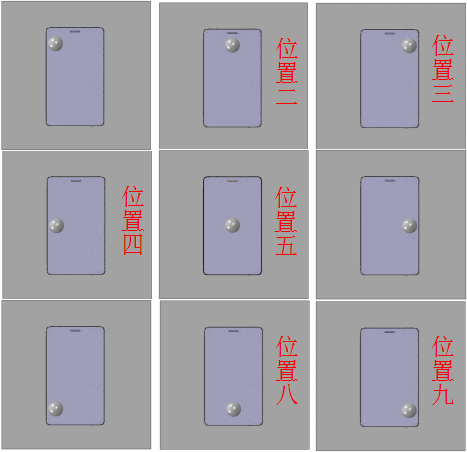 位置二

位置三

位置四

位置五

位置八

位置九